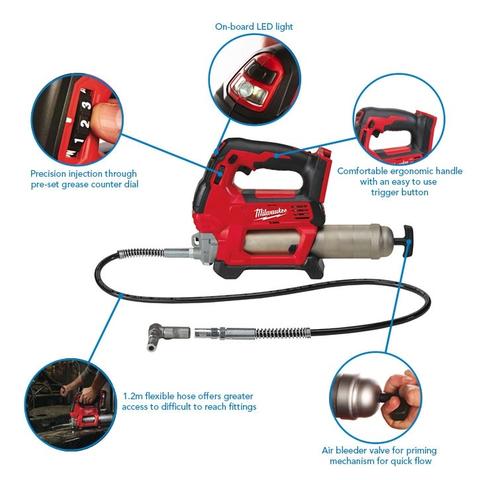 On-board LED light

1 2 3

Precision injection through pre-set grease counter dial

Comfortable ergonomic handle with an easy to use trigger button

Milwaukee

1.2m flexible hose offers greater access to difficult to reach fittings

Air bleeder valve for priming mechanism for quick flow